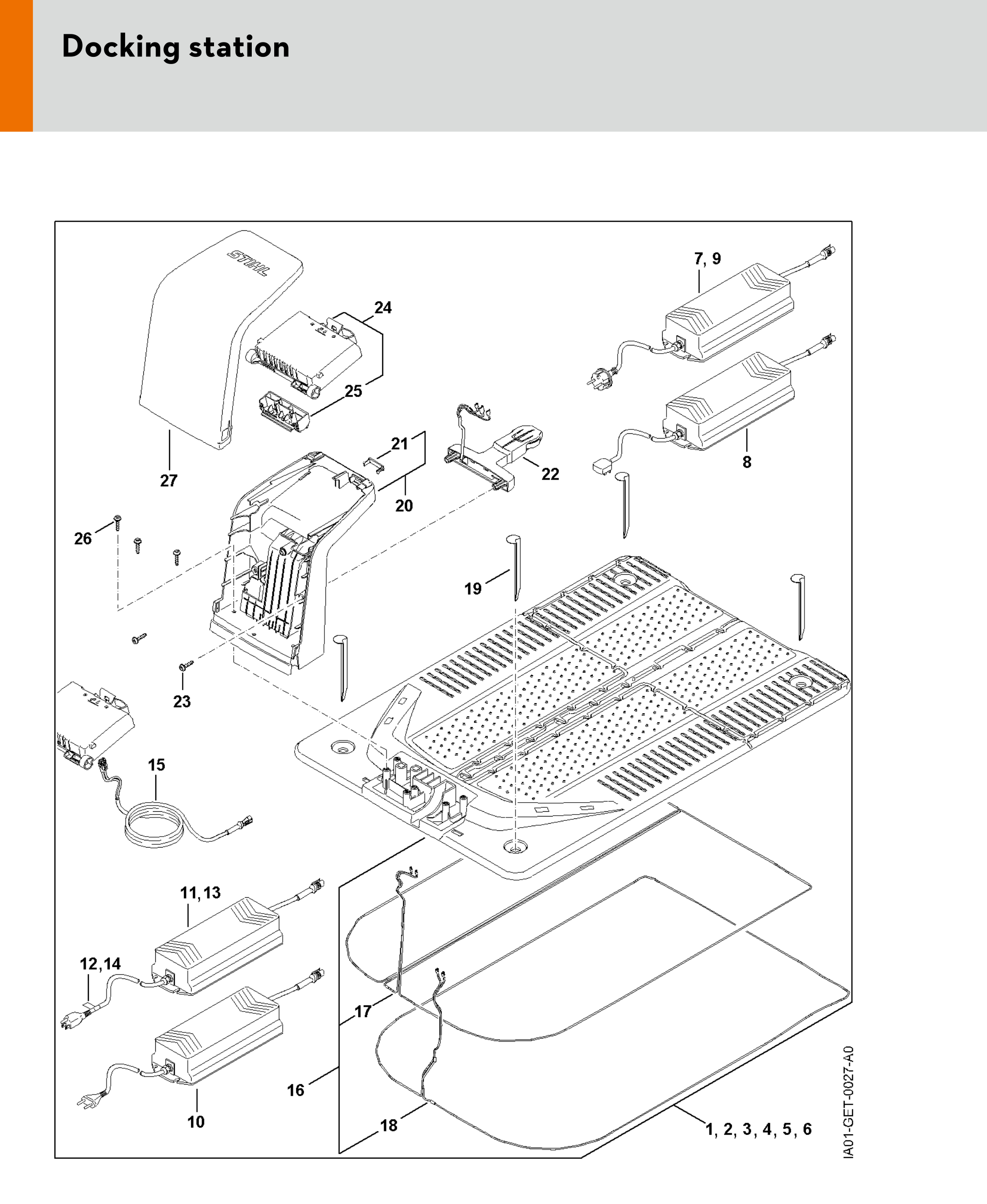 Docking station

STIHL

7, 9

24

25

21

22

8

27

20

26

19

23

15

11, 13

12, 14

17

16

10

18

1, 2, 3, 4, 5, 6

IA01-GET-0027-A0